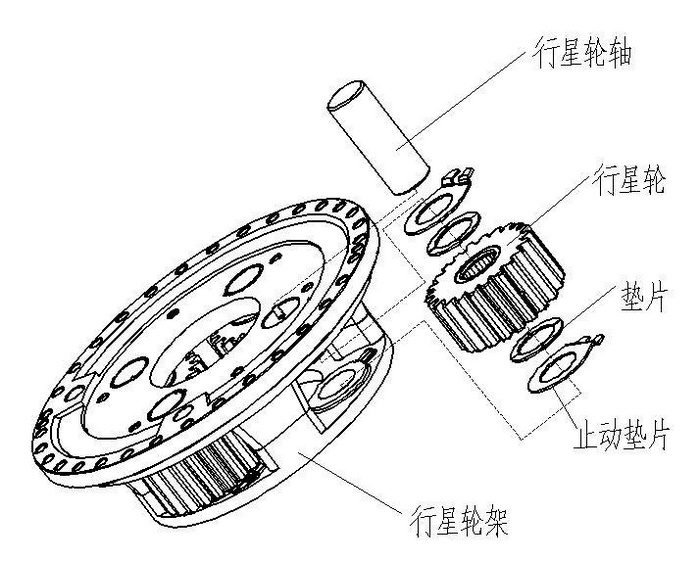 行星轮轴
行星轮
垫片
止动垫片
行星轮架